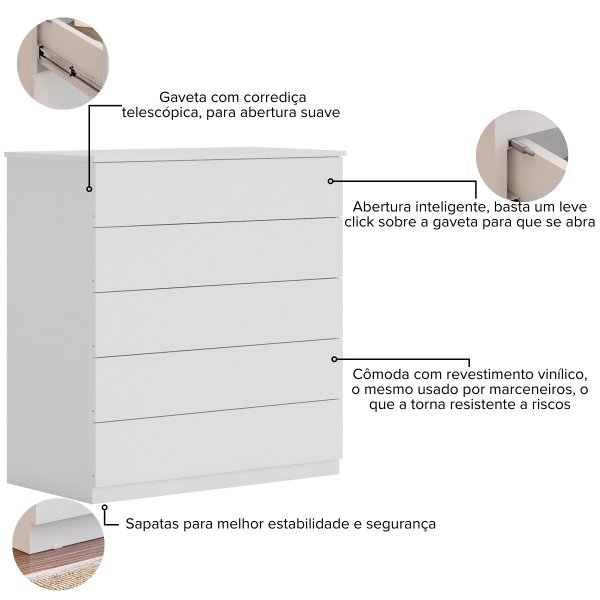 Gaveta com corrediça telescópica, para abertura suave

Abertura inteligente, basta um leve click sobre a gaveta para que se abra

Cômoda com revestimento vinílico, o mesmo usado por marceneiros, o que a torna resistente a riscos

Sapatas para melhor estabilidade e segurança