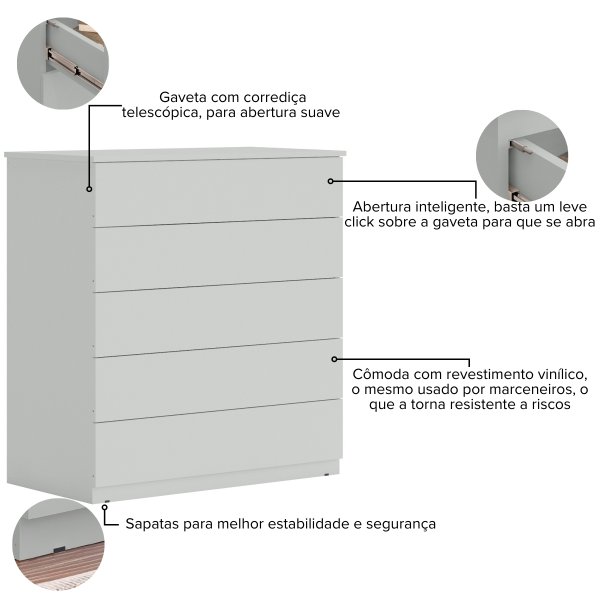 Gaveta com corrediça telescópica, para abertura suave

Abertura inteligente, basta um leve click sobre a gaveta para que se abra

Cômoda com revestimento vinílico, o mesmo usado por marceneiros, o que a torna resistente a riscos

Sapatas para melhor estabilidade e segurança