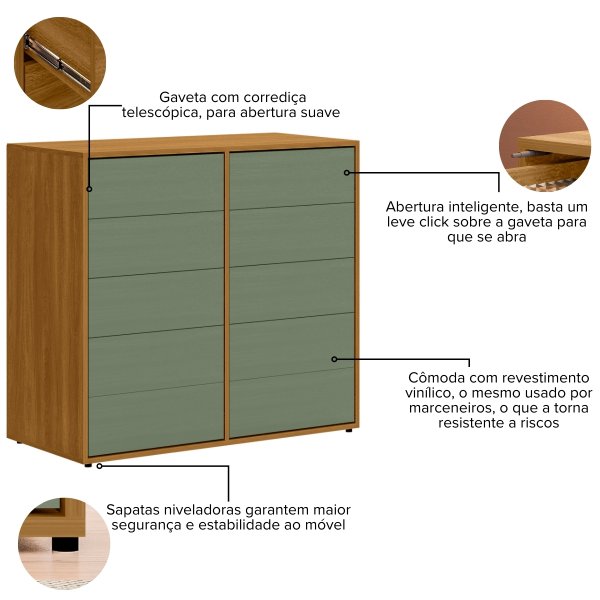 Gaveta com corrediça telescópica, para abertura suave

Abertura inteligente, basta um leve click sobre a gaveta para que se abra

Cômoda com revestimento vinílico, o mesmo usado por marceneiros, o que a torna resistente a riscos

Sapatas niveladoras garantem maior segurança e estabilidade ao móvel