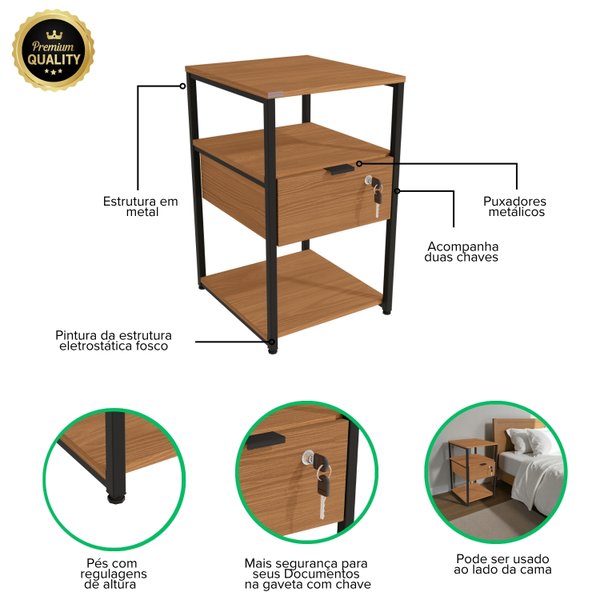 Premium
QUALITY

Estrutura em metal

Puxadores metálicos

Acompanha duas chaves

Pintura da estrutura eletrostática fosco

Pés com regulagens de altura

Mais segurança para seus Documentos na gaveta com chave

Pode ser usado ao lado da cama