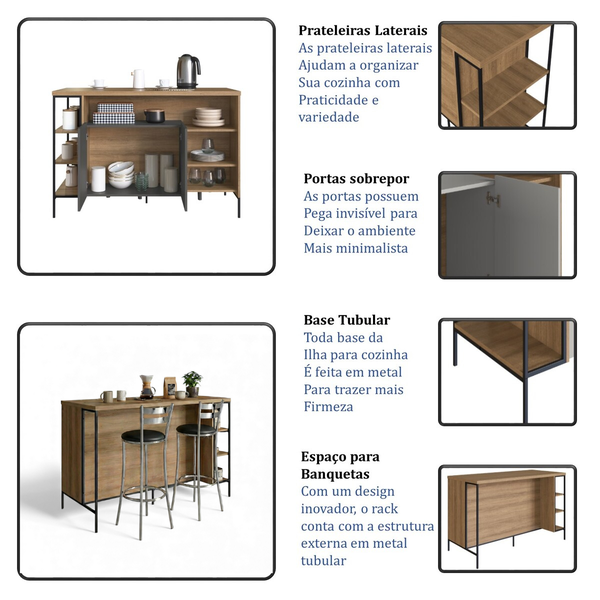 Prateleiras Laterais
As prateleiras laterais Ajudam a organizar Sua cozinha com Praticidade e variedade

Portas sobrepor
As portas possuem Pega invisível para Deixar o ambiente Mais minimalista

Base Tubular
Toda base da Ilha para cozinha É feita em metal Para trazer mais Firmeza

Espaço para Banquetas
Com um design inovador, o rack conta com a estrutura externa em metal tubular