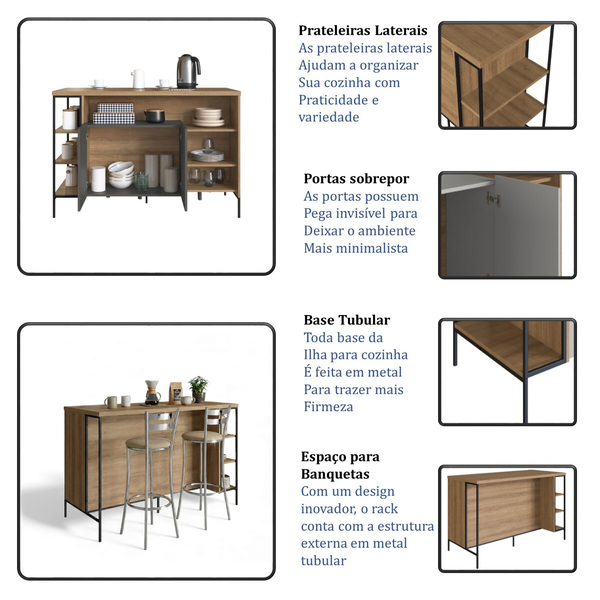 Prateleiras Laterais
As prateleiras laterais Ajudam a organizar Sua cozinha com Praticidade e variedade

Portas sobrepor
As portas possuem Pega invisível para Deixar o ambiente Mais minimalista

Base Tubular
Toda base da Ilha para cozinha É feita em metal Para trazer mais Firmeza

Espaço para Banquetas
Com um design inovador, o rack conta com a estrutura externa em metal tubular