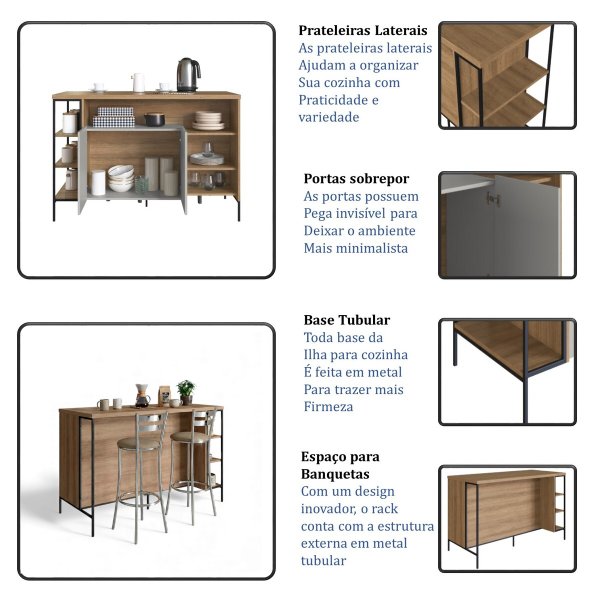 Prateleiras Laterais
As prateleiras laterais
Ajudam a organizar
Sua cozinha com
Praticidade e
variedade

Portas sobrepor
As portas possuem
Pega invisível para
Deixar o ambiente
Mais minimalista

Base Tubular
Toda base da
Ilha para cozinha
É feita em metal
Para trazer mais
Firmeza

Espaço para
Banquetas
Com um design
inovador, o rack
conta com a estrutura
externa em metal
tubular