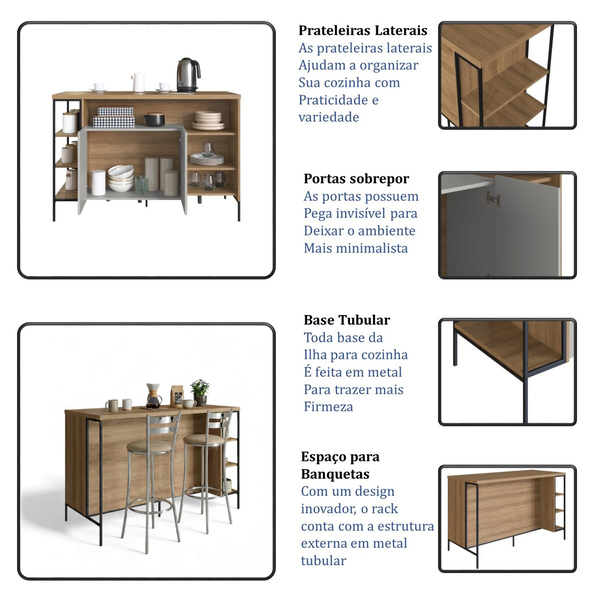 Prateleiras Laterais
As prateleiras laterais
Ajudam a organizar
Sua cozinha com
Praticidade e
variedade

Portas sobrepor
As portas possuem
Pega invisível para
Deixar o ambiente
Mais minimalista

Base Tubular
Toda base da
Ilha para cozinha
É feita em metal
Para trazer mais
Firmeza

Espaço para
Banquetas
Com um design
inovador, o rack
conta com a estrutura
externa em metal
tubular